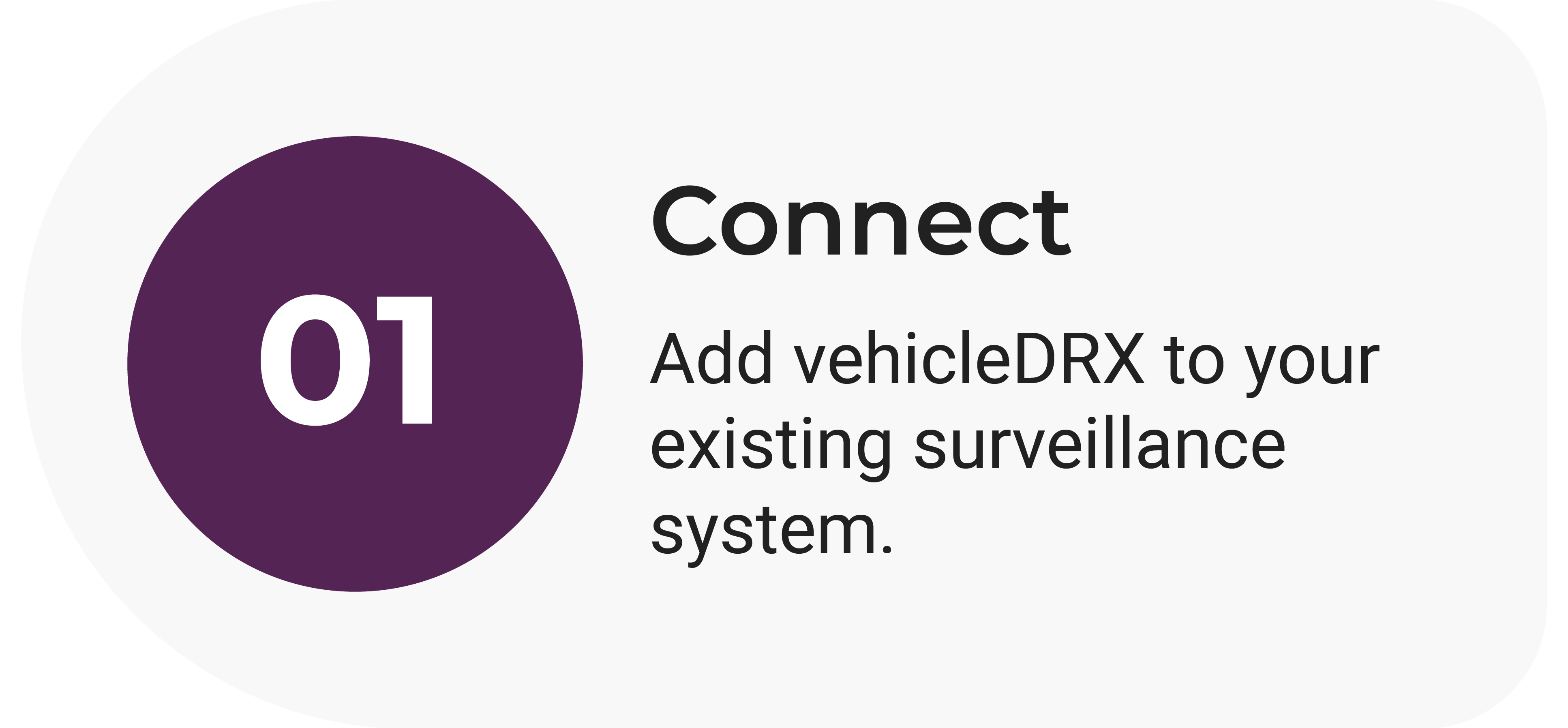 01

Connect

Add vehicleDRX to your existing surveillance system.