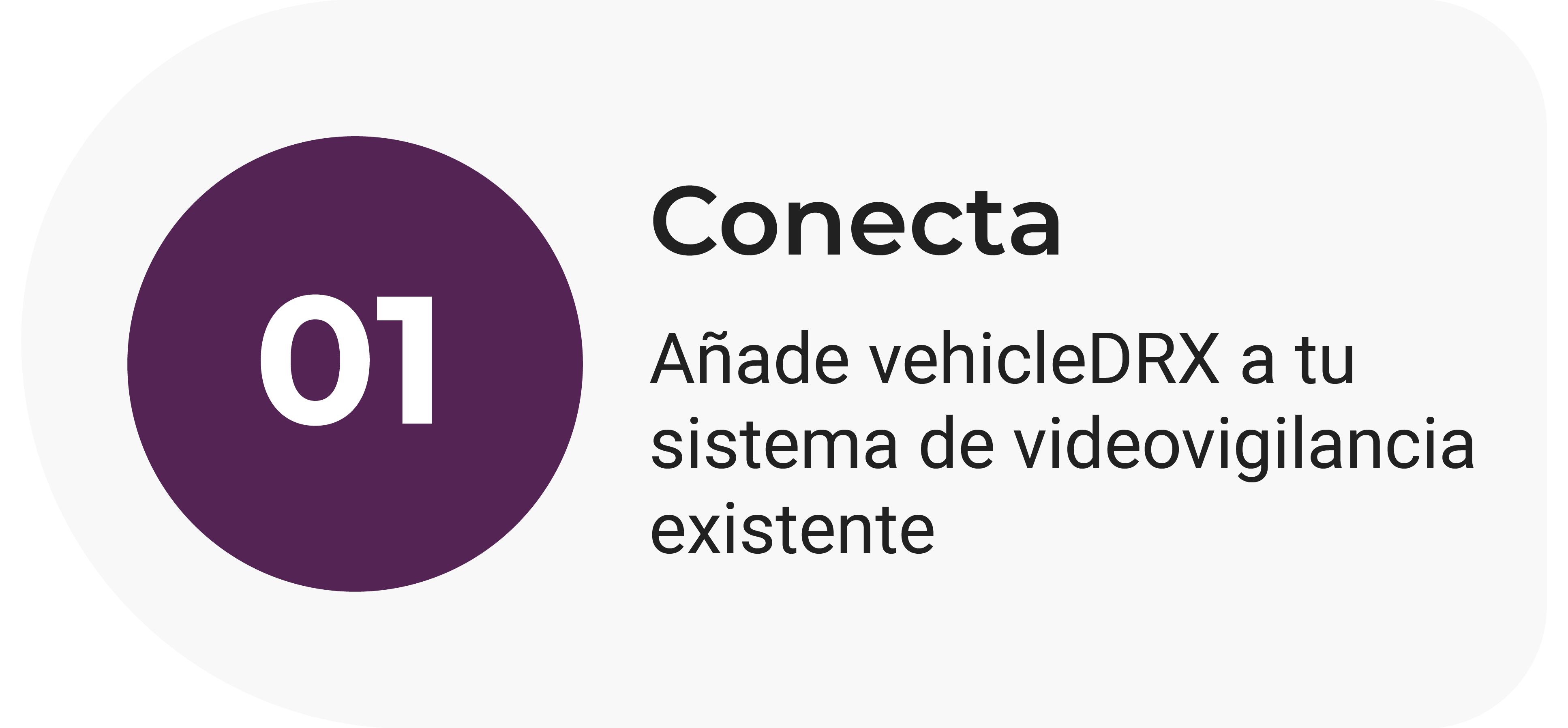 01

Conecta

Añade vehicleDRX a tu sistema de videovigilancia existente